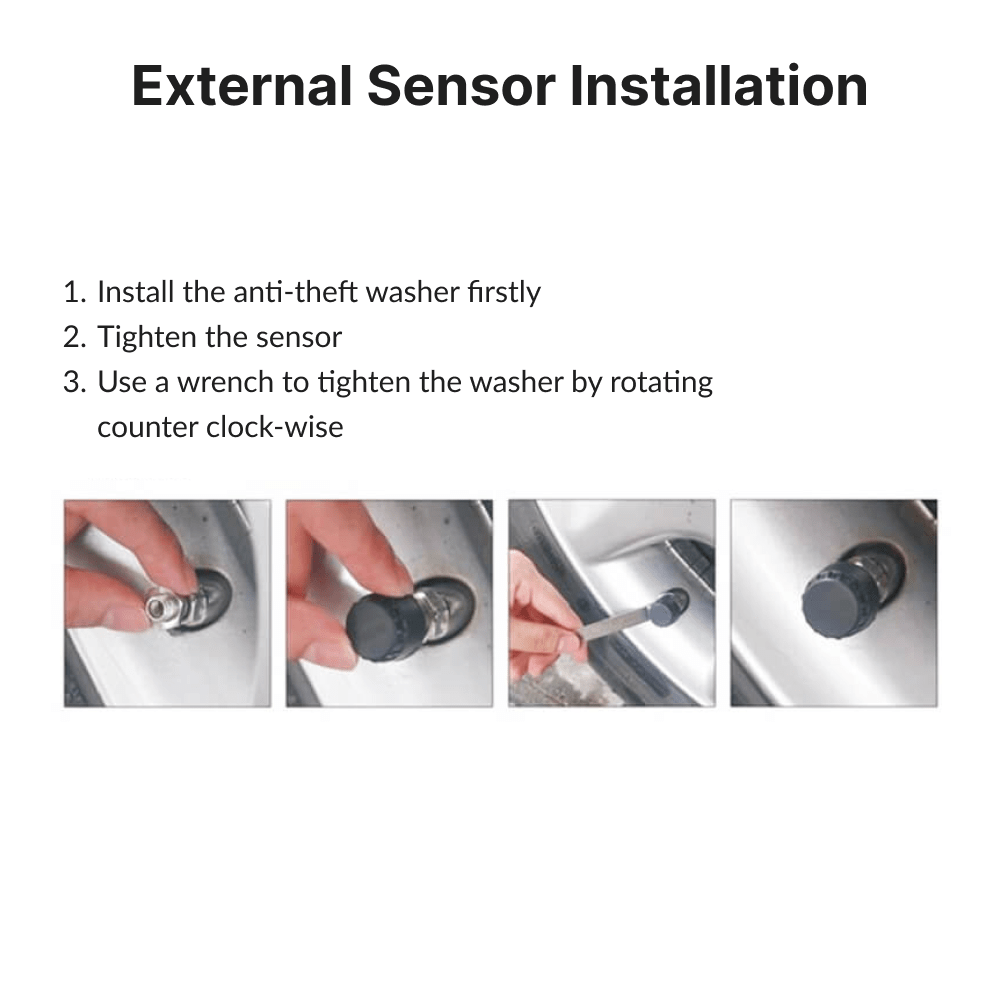 External Sensor Installation

1. Install the anti-theft washer firstly
2. Tighten the sensor
3. Use a wrench to tighten the washer by rotating counter clock-wise