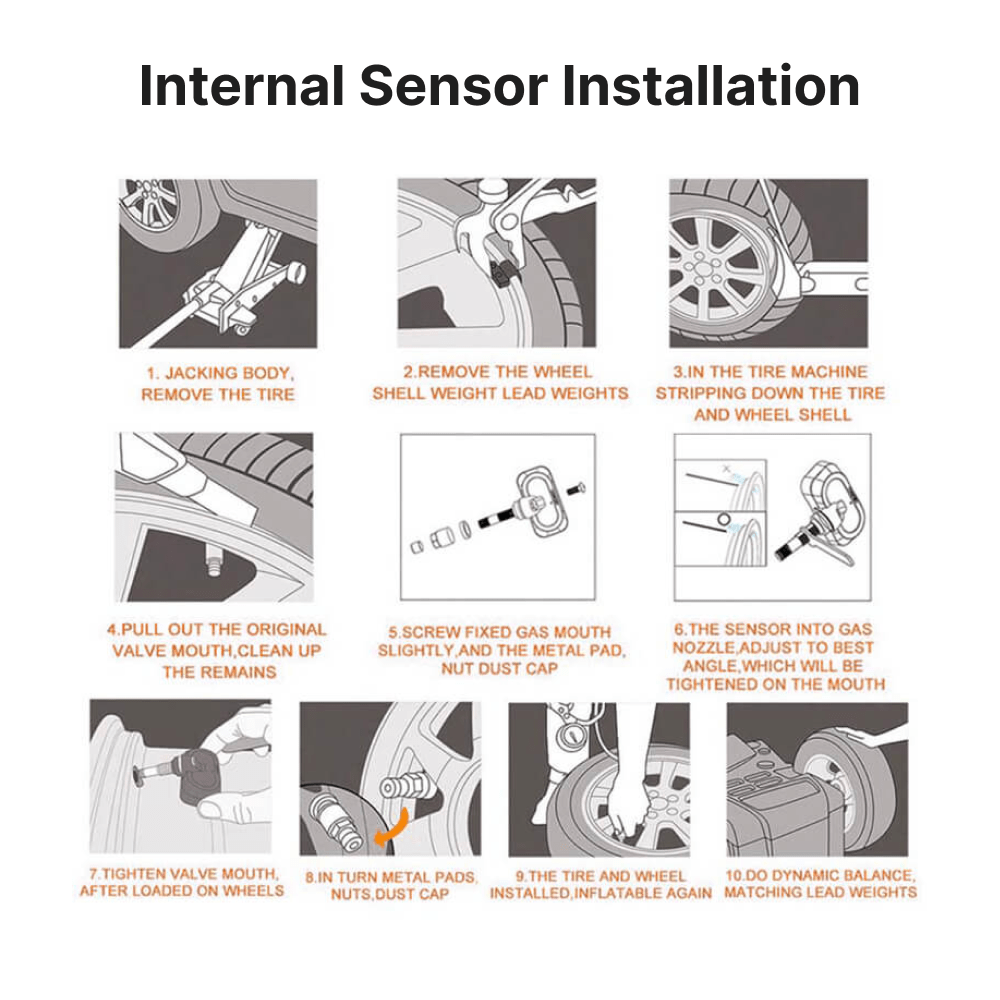 Internal Sensor Installation

1. JACKING BODY, REMOVE THE TIRE

2.REMOVE THE WHEEL SHELL WEIGHT LEAD WEIGHTS

3.IN THE TIRE MACHINE STRIPPING DOWN THE TIRE AND WHEEL SHELL

4.PULL OUT THE ORIGINAL VALVE MOUTH,CLEAN UP THE REMAINS

5.SCREW FIXED GAS MOUTH SLIGHTLY,AND THE METAL PAD, NUT DUST CAP

6.THE SENSOR INTO GAS NOZZLE,ADJUST TO BEST ANGLE,WHICH WILL BE TIGHTENED ON THE MOUTH

7.TIGHTEN VALVE MOUTH, AFTER LOADED ON WHEELS

8.IN TURN METAL PADS, NUTS,DUST CAP

9.THE TIRE AND WHEEL INSTALLED,INFLATABLE AGAIN

10.DO DYNAMIC BALANCE, MATCHING LEAD WEIGHTS